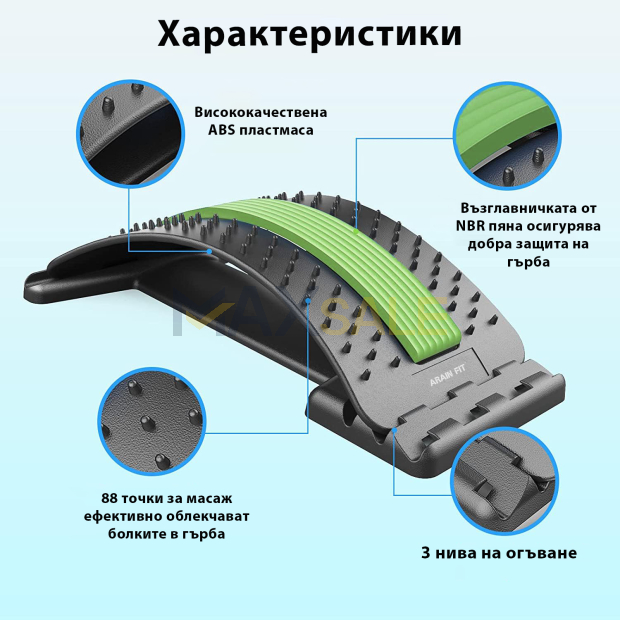 Характеристики

Висококачествена ABS пластмаса

Възглавничката от NBR пяна осигурява добра защита на гърба

MAXSALE

ARAIN FIT

88 точки за масаж ефективно облекчават болките в гърба

3 нива на огъване